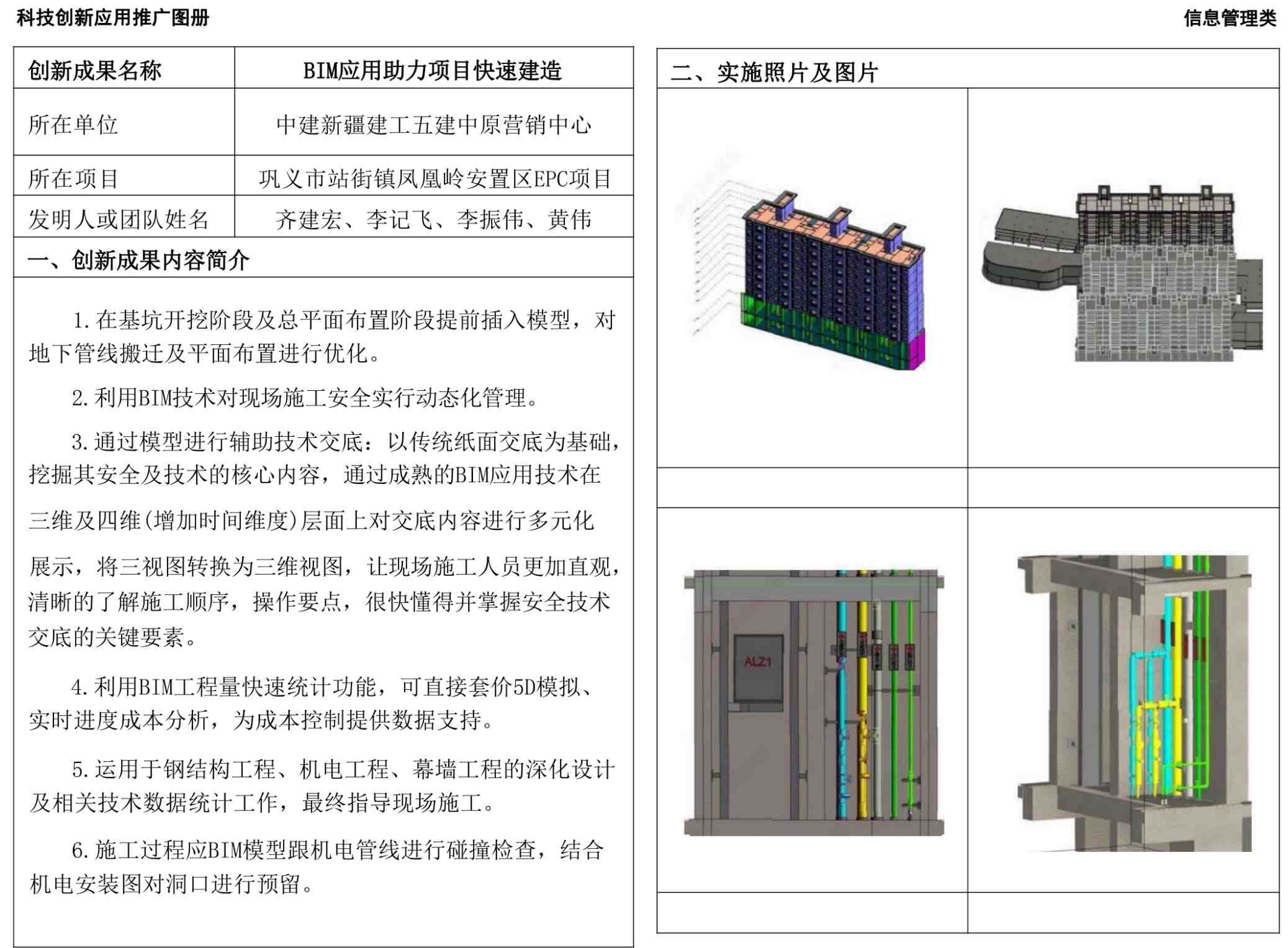 科技创新应用推广图册

信息管理类

| 创新成果名称 | BIM应用助力项目快速建造 |
|---|---|
| 所在单位 | 中建新疆建工五建中原营销中心 |
| 所在项目 | 巩义市站街镇凤凰岭安置区EPC项目 |
| 发明人或团队姓名 | 齐建宏、李记飞、李振伟、黄伟 |

一、创新成果内容简介

1.在基坑开挖阶段及总平面布置阶段提前插入模型，对地下管线搬迁及平面布置进行优化。

2.利用BIM技术对现场施工安全实行动态化管理。

3.通过模型进行辅助技术交底：以传统纸面交底为基础，挖掘其安全及技术的核心内容，通过成熟的BIM应用技术在三维及四维(增加时间维度)层面上对交底内容进行多元化展示，将三视图转换为三维视图，让现场施工人员更加直观，清晰的了解施工顺序，操作要点，很快懂得并掌握安全技术交底的关键要素。

4.利用BIM工程量快速统计功能，可直接套价5D模拟、实时进度成本分析，为成本控制提供数据支持。

5.运用于钢结构工程、机电工程、幕墙工程的深化设计及相关技术数据统计工作，最终指导现场施工。

6.施工过程应BIM模型跟机电管线进行碰撞检查，结合机电安装图对洞口进行预留。

二、实施照片及图片

ALZ1