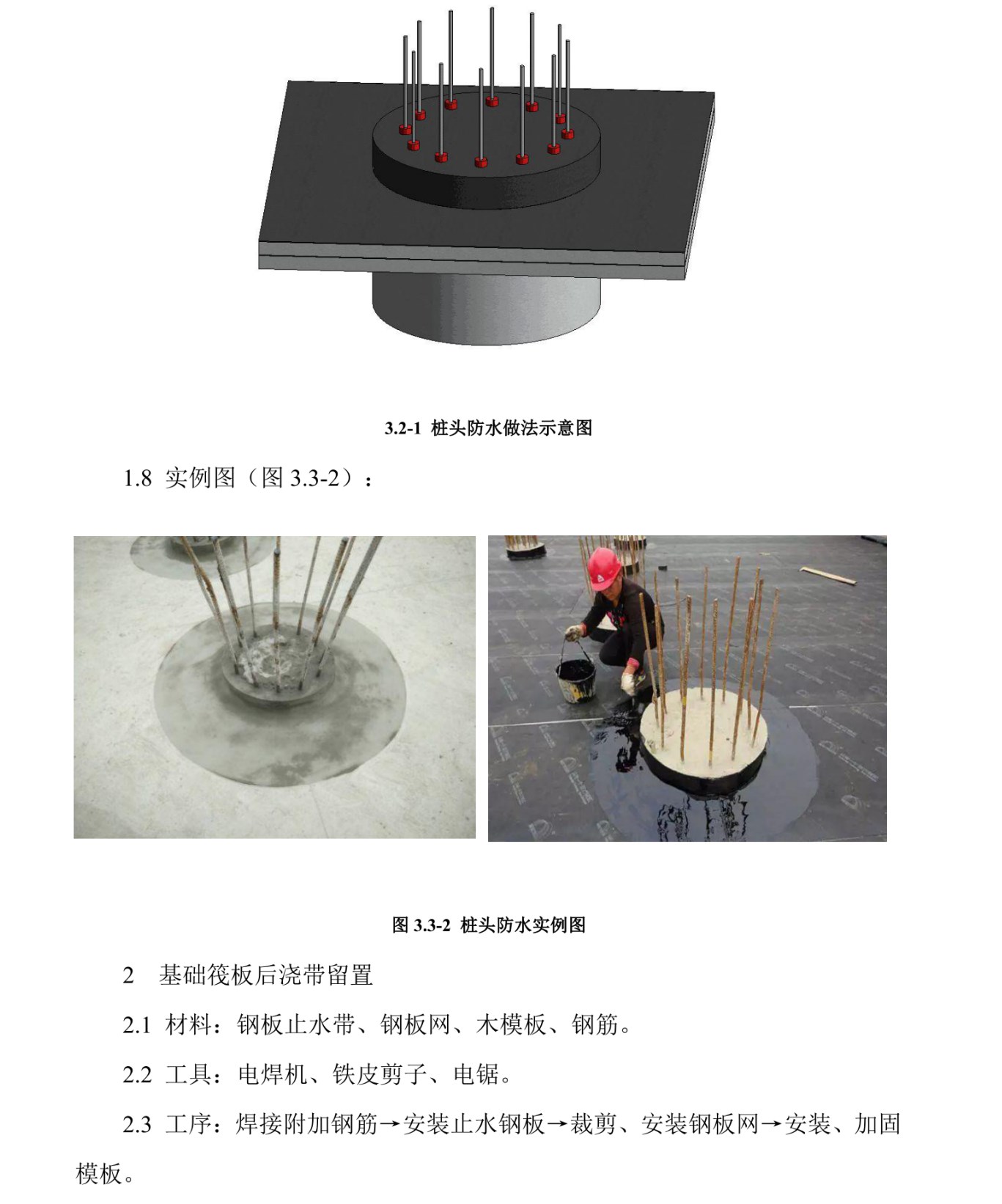 3.2-1 桩头防水做法示意图

1.8 实例图（图 3.3-2）：

图 3.3-2 桩头防水实例图

2 基础筏板后浇带留置

2.1 材料：钢板止水带、钢板网、木模板、钢筋。

2.2 工具：电焊机、铁皮剪子、电锯。

2.3 工序：焊接附加钢筋→安装止水钢板→裁剪、安装钢板网→安装、加固模板。